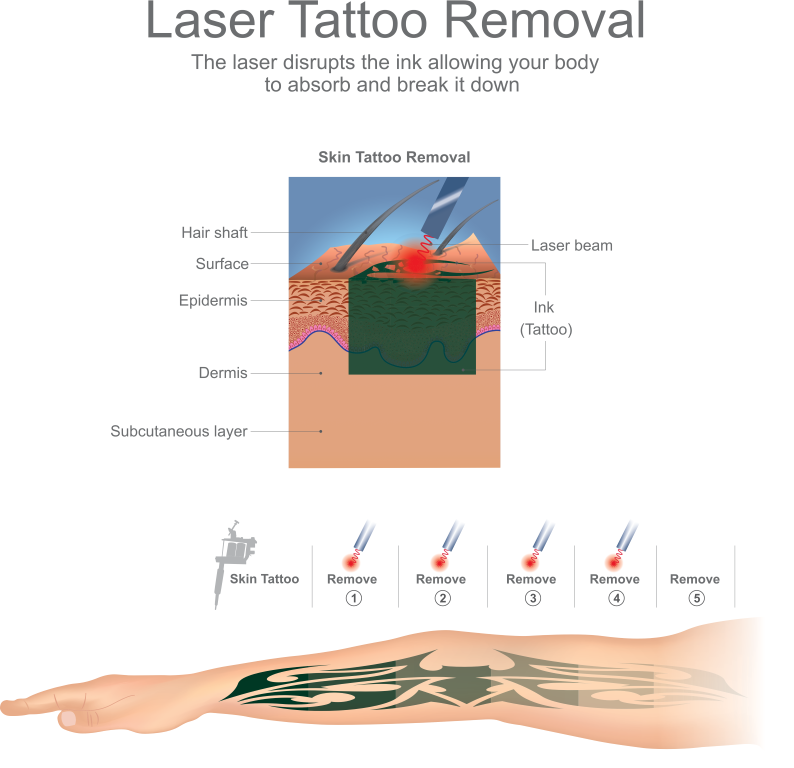 Laser Tattoo Removal

The laser disrupts the ink allowing your body to absorb and break it down

Skin Tattoo Removal

Hair shaft
Surface
Epidermis
Dermis
Subcutaneous layer
Laser beam
Ink
(Tattoo)

Skin Tattoo
Remove ①
Remove ②
Remove ③
Remove ④
Remove ⑤