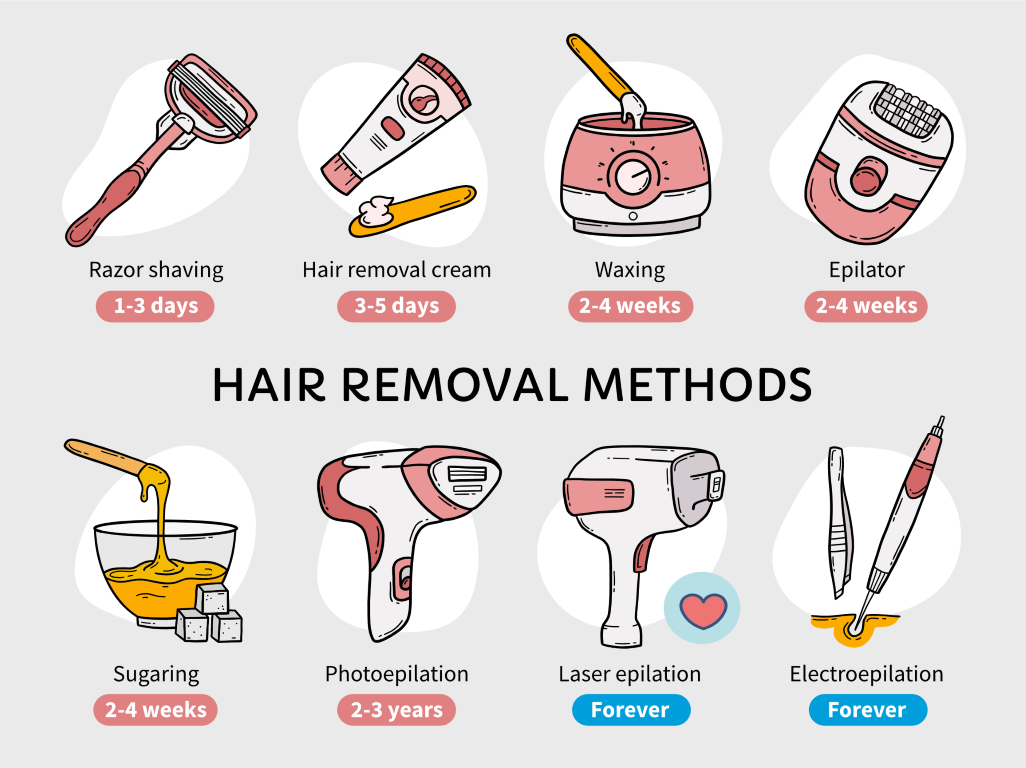 Razor shaving
1-3 days

Hair removal cream
3-5 days

Waxing
2-4 weeks

Epilator
2-4 weeks

HAIR REMOVAL METHODS

Sugaring
2-4 weeks

Photoepilation
2-3 years

Laser epilation
Forever

Electroepilation
Forever